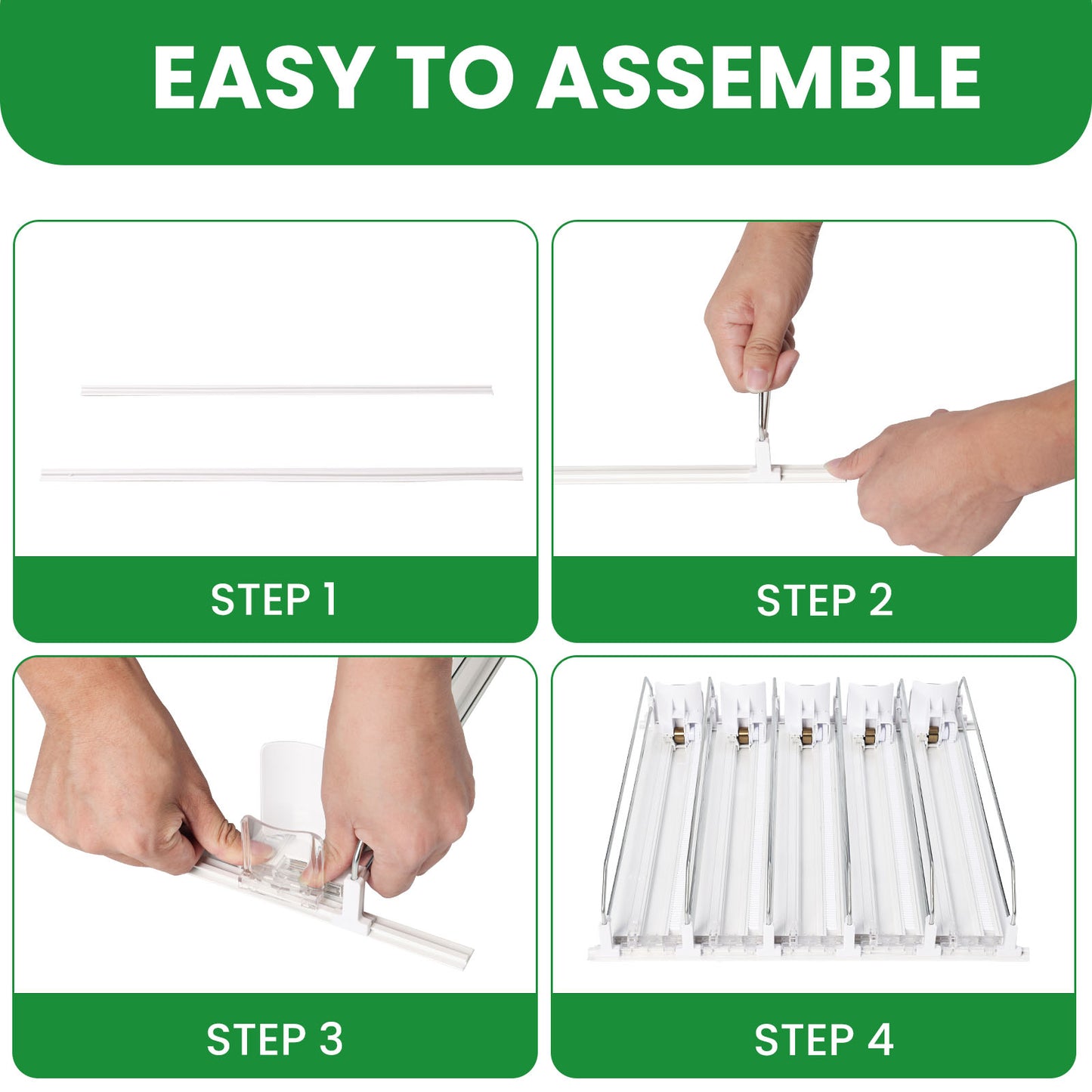 EASY TO ASSEMBLE

STEP 1

STEP 2

STEP 3

STEP 4